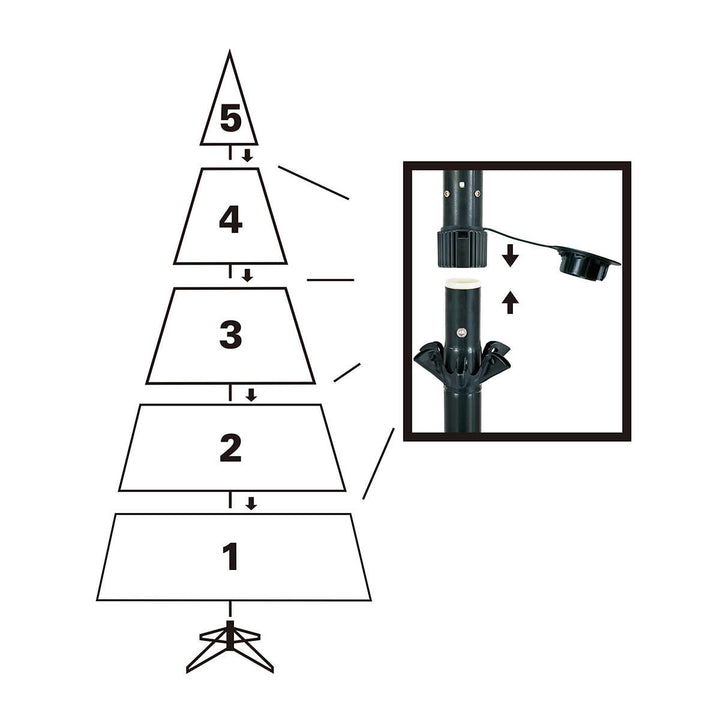 5

4

3

2

1