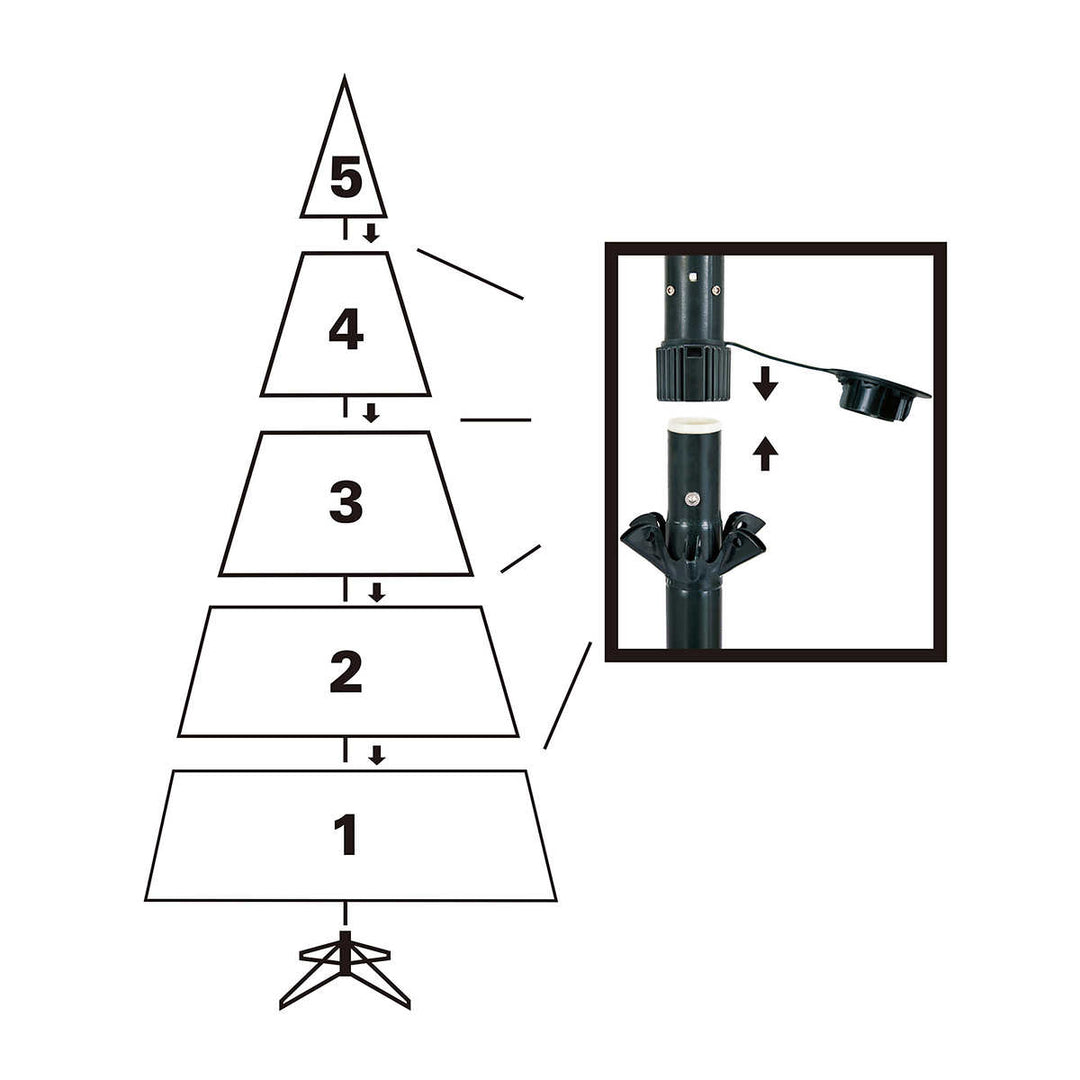 5
4
3
2
1